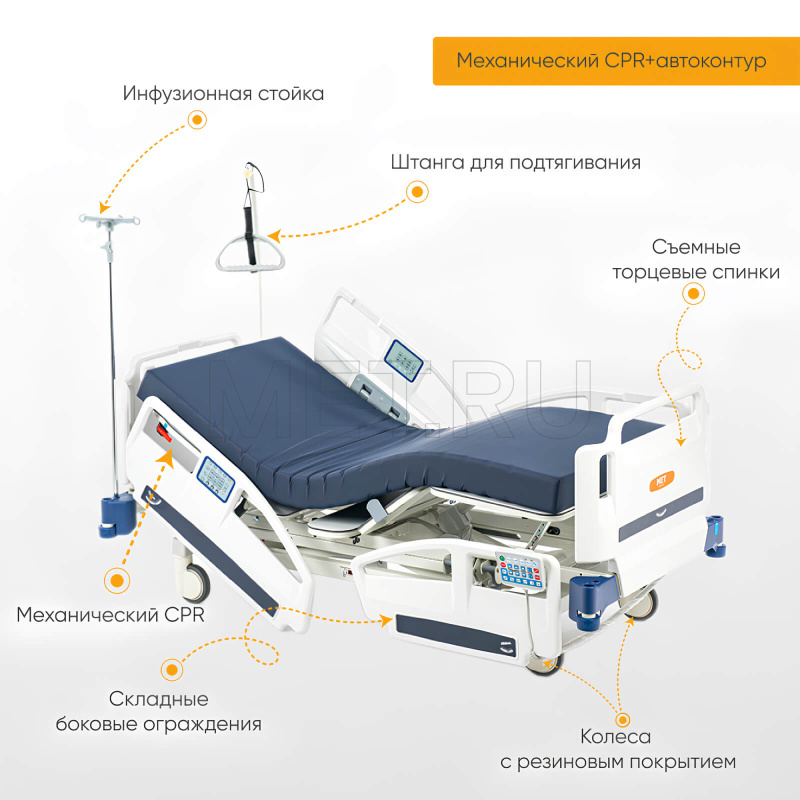 Механический CPR+автоконтур

Инфузионная стойка

Штанга для подтягивания

Съемные торцевые спинки

MET.RU

MET

Механический CPR

Складные боковые ограждения

Колеса с резиновым покрытием